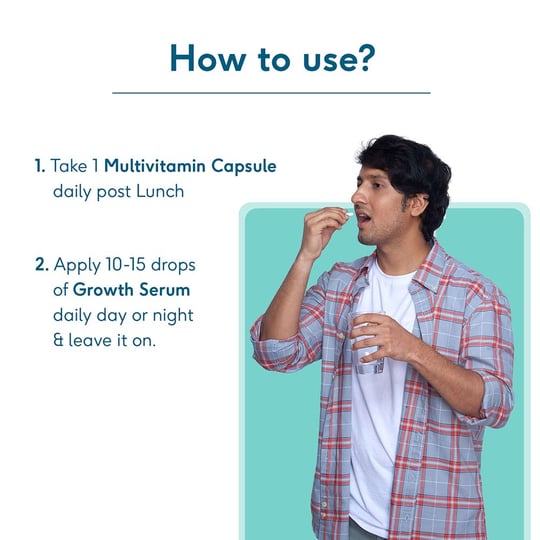 How to use?

1. Take 1 Multivitamin Capsule daily post Lunch

2. Apply 10-15 drops of Growth Serum daily day or night & leave it on.