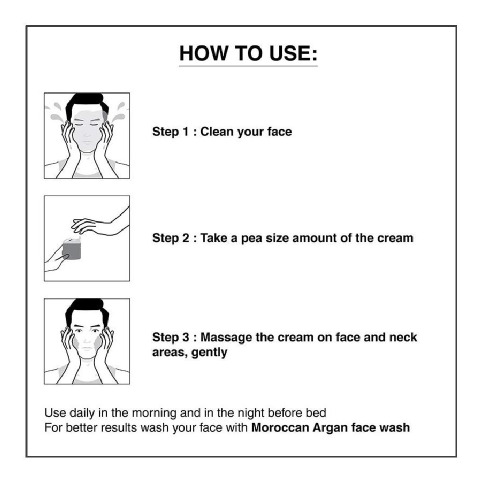 HOW TO USE:

Step 1 : Clean your face

Step 2 : Take a pea size amount of the cream

Step 3 : Massage the cream on face and neck areas, gently

Use daily in the morning and in the night before bed
For better results wash your face with Moroccan Argan face wash