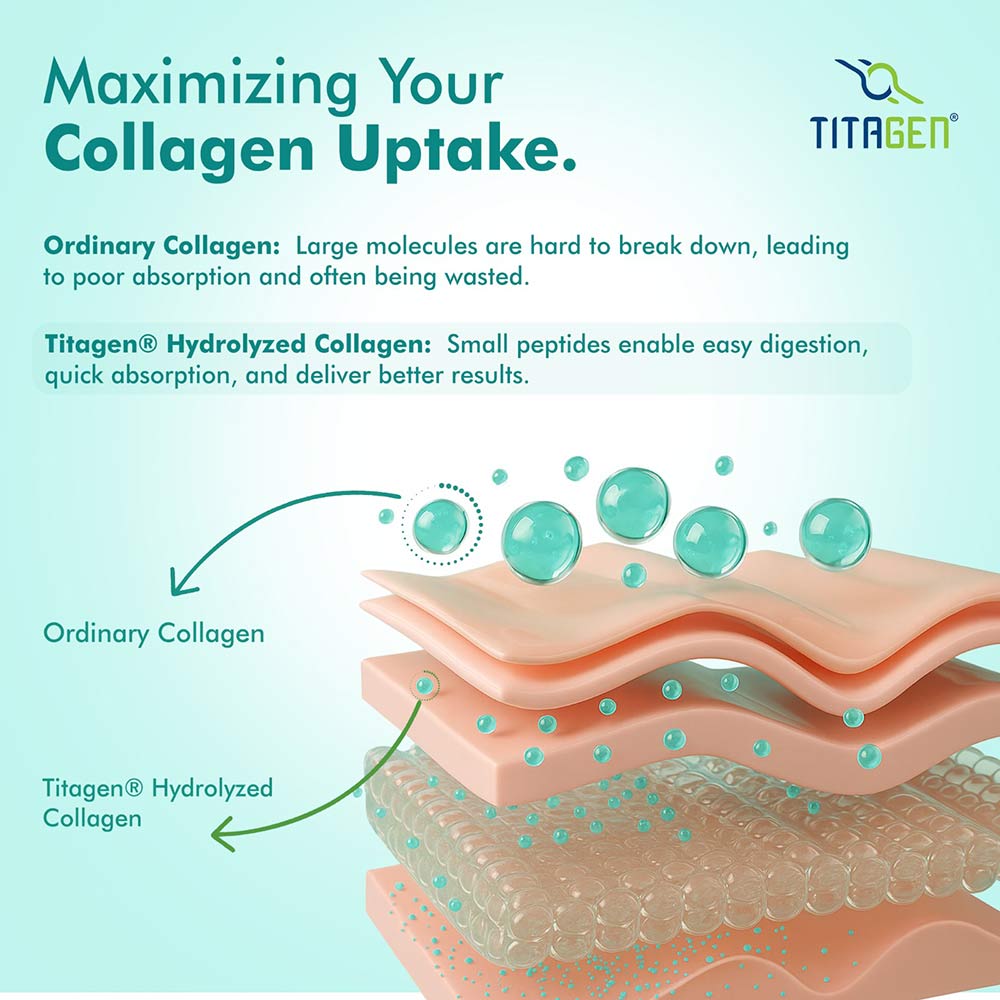 Maximizing Your
Collagen Uptake.

TITAGEN®

Ordinary Collagen: Large molecules are hard to break down, leading to poor absorption and often being wasted.

Titagen® Hydrolyzed Collagen: Small peptides enable easy digestion, quick absorption, and deliver better results.

Ordinary Collagen

Titagen® Hydrolyzed Collagen