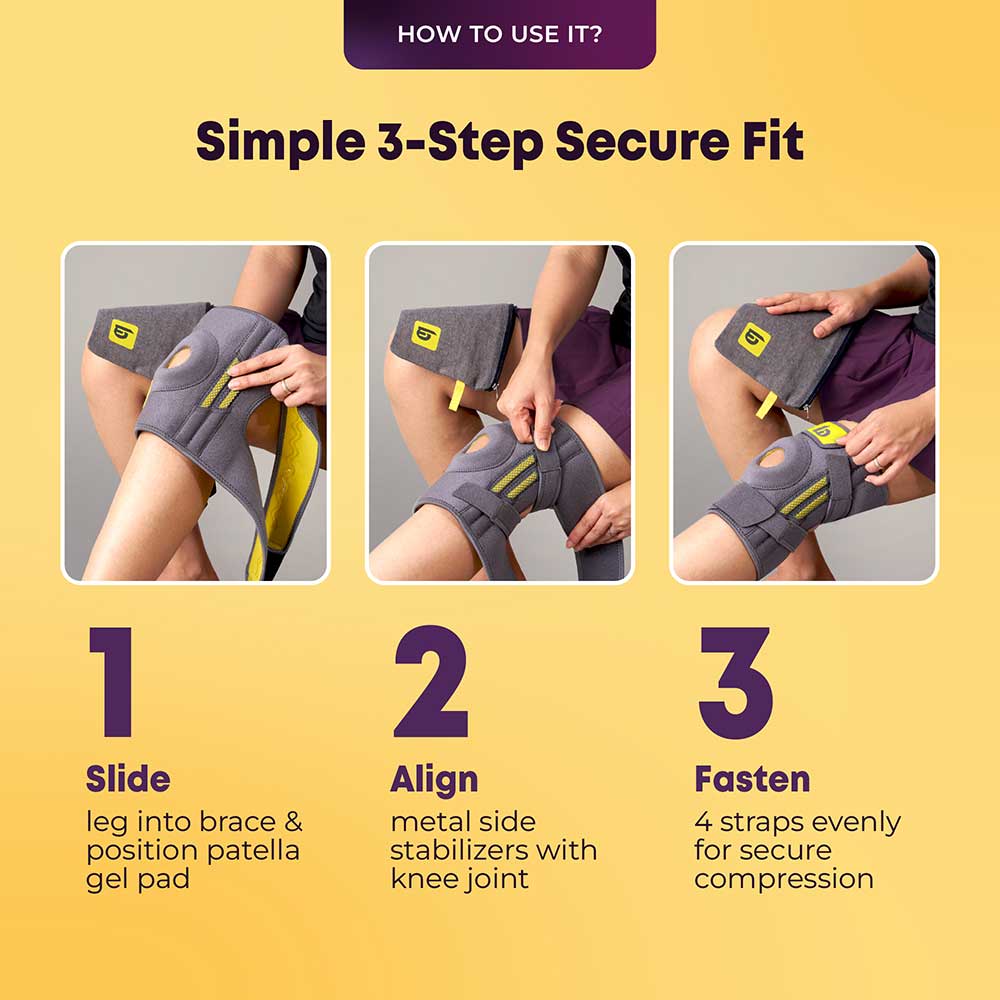 HOW TO USE IT?

Simple 3-Step Secure Fit

1

Slide

leg into brace & position patella gel pad

2

Align

metal side stabilizers with knee joint

3

Fasten

4 straps evenly for secure compression