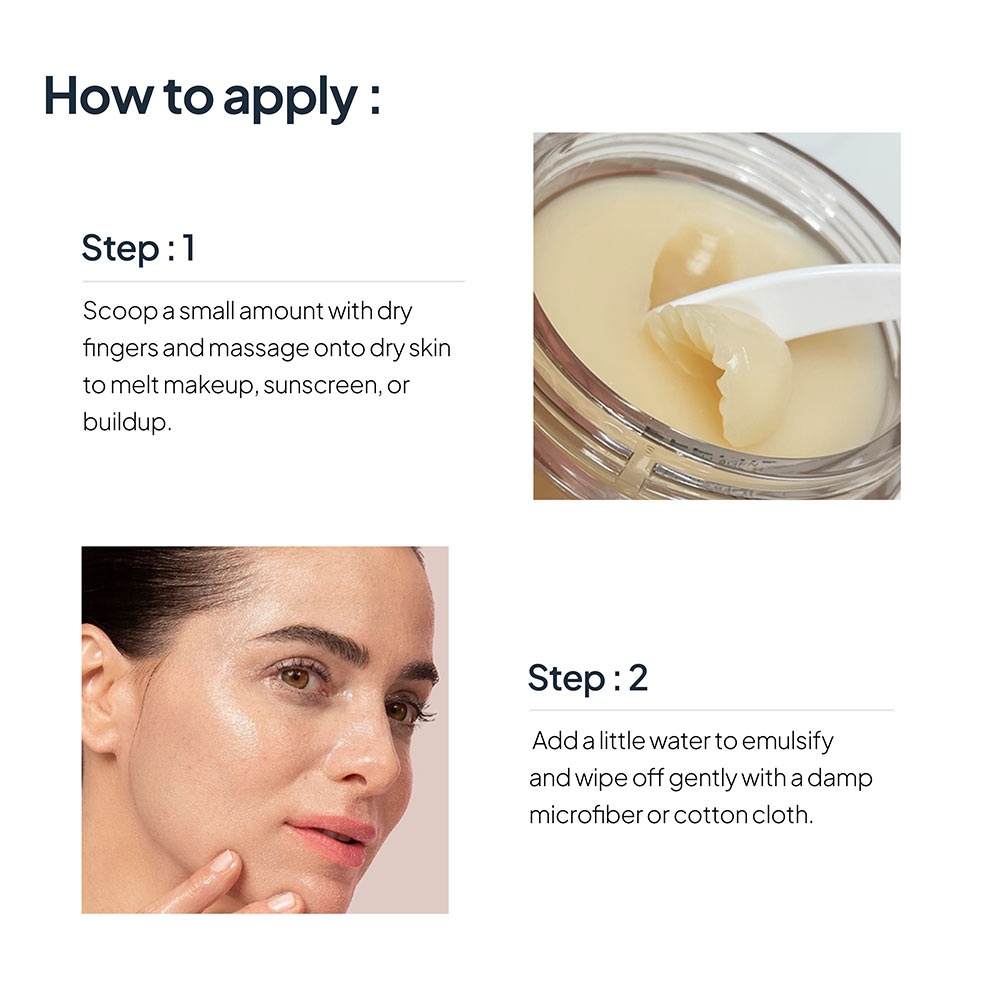 How to apply :

Step : 1

Scoop a small amount with dry fingers and massage onto dry skin to melt makeup, sunscreen, or buildup.

Step : 2

Add a little water to emulsify and wipe off gently with a damp microfiber or cotton cloth.