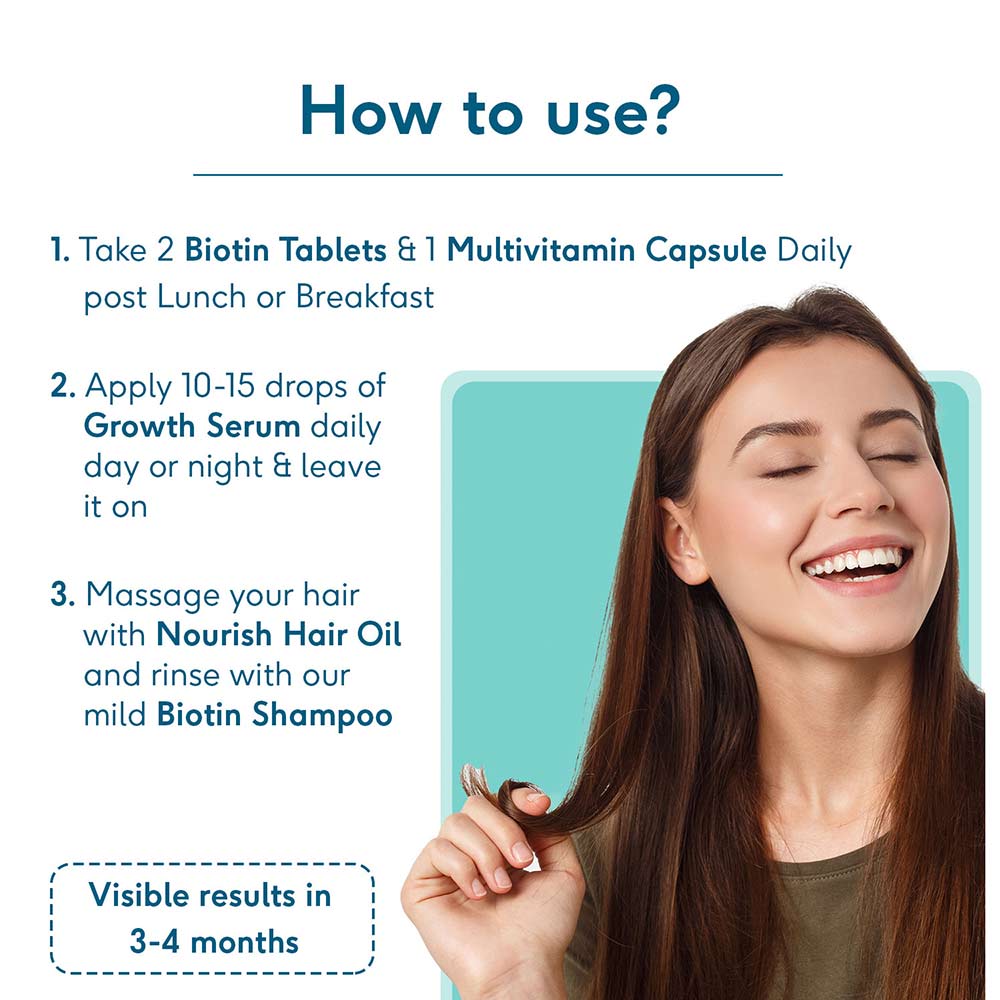 How to use?

1. Take 2 Biotin Tablets & 1 Multivitamin Capsule Daily post Lunch or Breakfast

2. Apply 10-15 drops of Growth Serum daily day or night & leave it on

3. Massage your hair with Nourish Hair Oil and rinse with our mild Biotin Shampoo

Visible results in 3-4 months