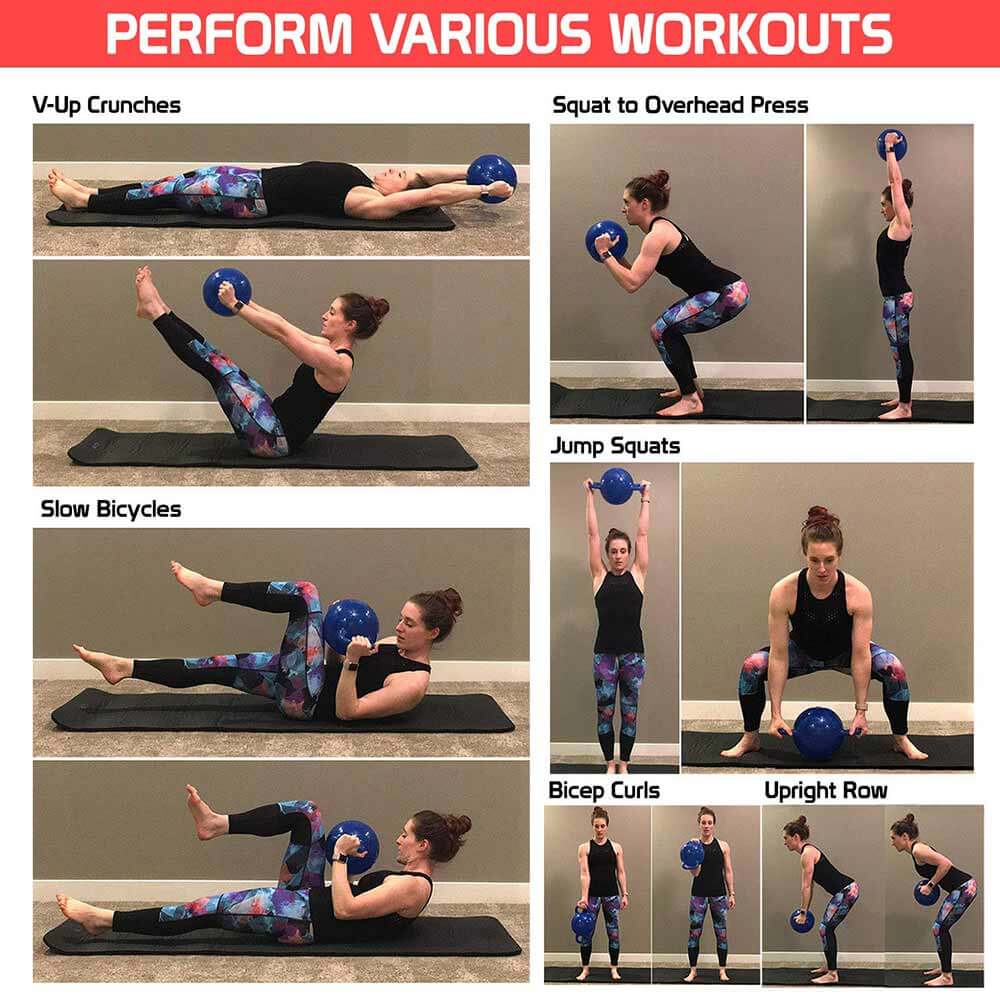 PERFORM VARIOUS WORKOUTS

V-Up Crunches

Slow Bicycles

Squat to Overhead Press

Jump Squats

Bicep Curls

Upright Row